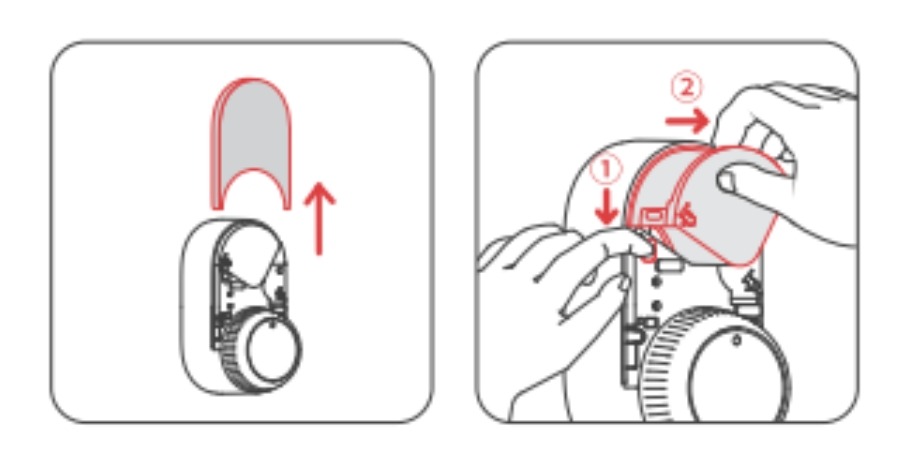 ②
①