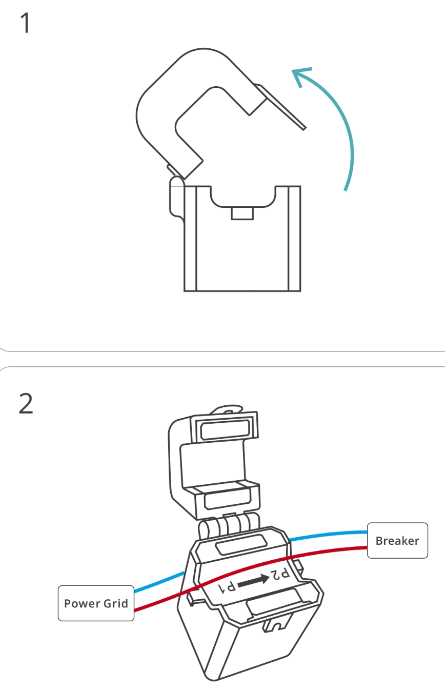 1

2

Breaker

Power Grid

P1

P2